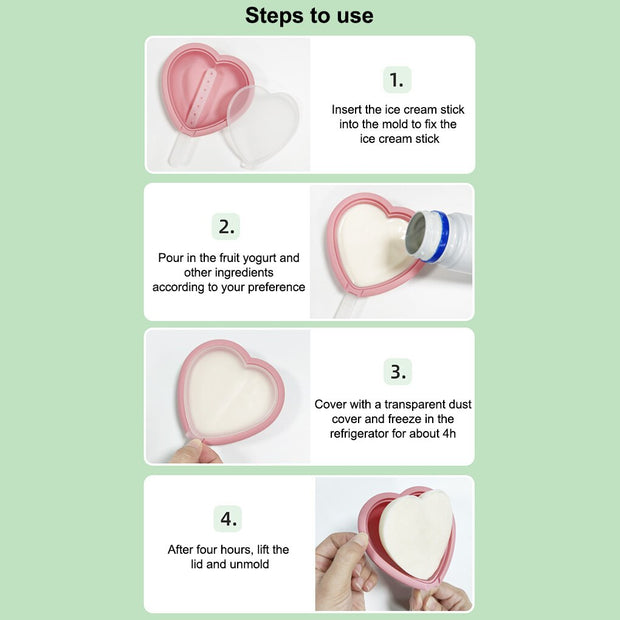 Steps to use

1.

Insert the ice cream stick into the mold to fix the ice cream stick

2.

Pour in the fruit yogurt and other ingredients according to your preference

3.

Cover with a transparent dust cover and freeze in the refrigerator for about 4h

4.

After four hours, lift the lid and unmold